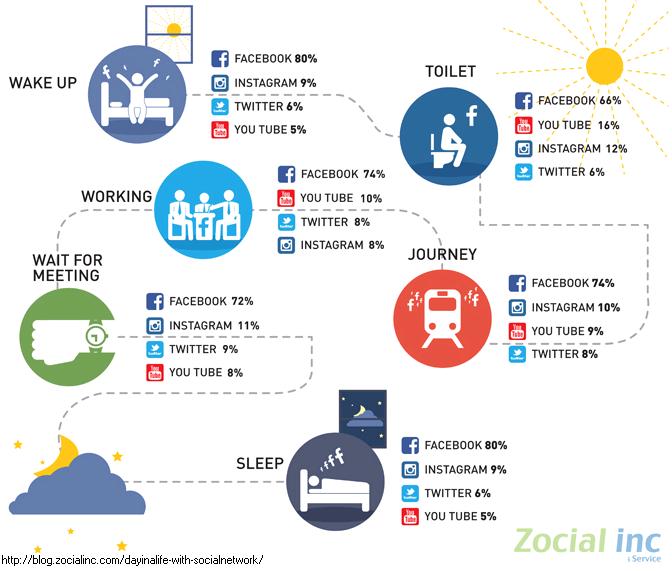 WAKE UP

FACEBOOK 80%
INSTAGRAM 9%
TWITTER 6%
YOU TUBE 5%

TOILET

FACEBOOK 66%
YOU TUBE 16%
INSTAGRAM 12%
TWITTER 6%

WORKING

FACEBOOK 74%
YOU TUBE 10%
TWITTER 8%
INSTAGRAM 8%

JOURNEY

FACEBOOK 74%
INSTAGRAM 10%
YOU TUBE 9%
TWITTER 8%

WAIT FOR MEETING

FACEBOOK 72%
INSTAGRAM 11%
TWITTER 9%
YOU TUBE 8%

SLEEP

FACEBOOK 80%
INSTAGRAM 9%
TWITTER 6%
YOU TUBE 5%

Zocial inc
i Service

http://blog.zocialinc.com/dayinalife-with-socialnetwork/